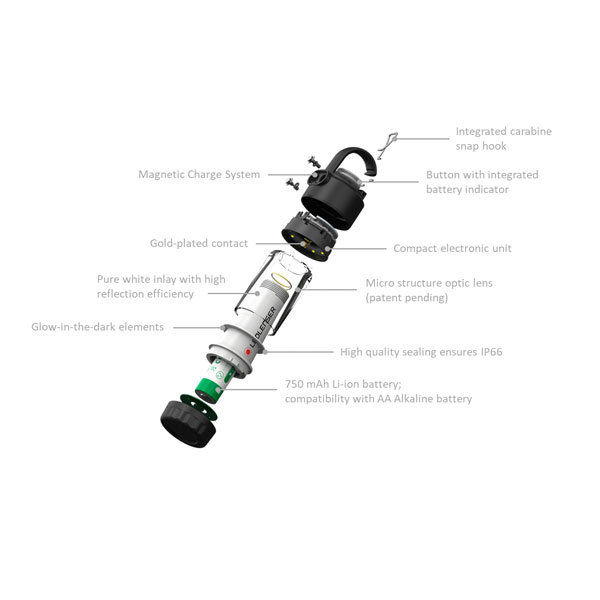 Integrated carabine snap hook

Magnetic Charge System

Button with integrated battery indicator

Gold-plated contact

Compact electronic unit

Pure white inlay with high reflection efficiency

Micro structure optic lens (patent pending)

Glow-in-the-dark elements

LEDLENSER

High quality sealing ensures IP66

750 mAh Li-ion battery; compatibility with AA Alkaline battery