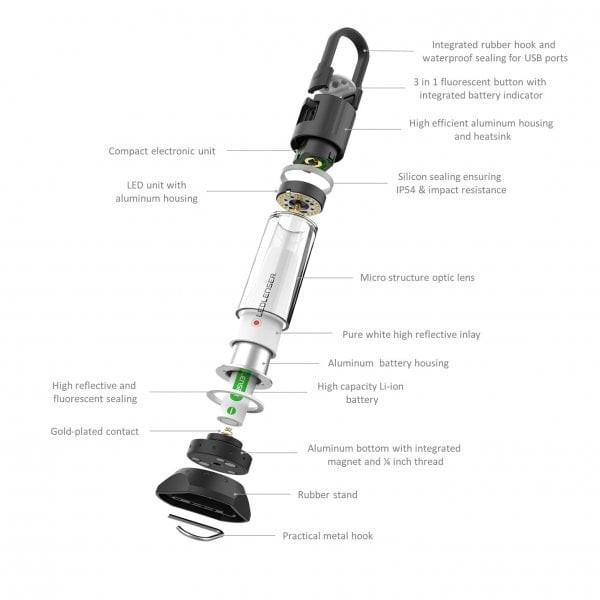 Integrated rubber hook and waterproof sealing for USB ports

3 in 1 fluorescent button with integrated battery indicator

High efficient aluminum housing and heatsink

Compact electronic unit

LED unit with aluminum housing

Silicon sealing ensuring IP54 & impact resistance

LEDLENSER

Micro structure optic lens

Pure white high reflective inlay

Aluminum battery housing

High reflective and fluorescent sealing

High capacity Li-ion battery

Gold-plated contact

Aluminum bottom with integrated magnet and ¼ inch thread

Rubber stand

Practical metal hook